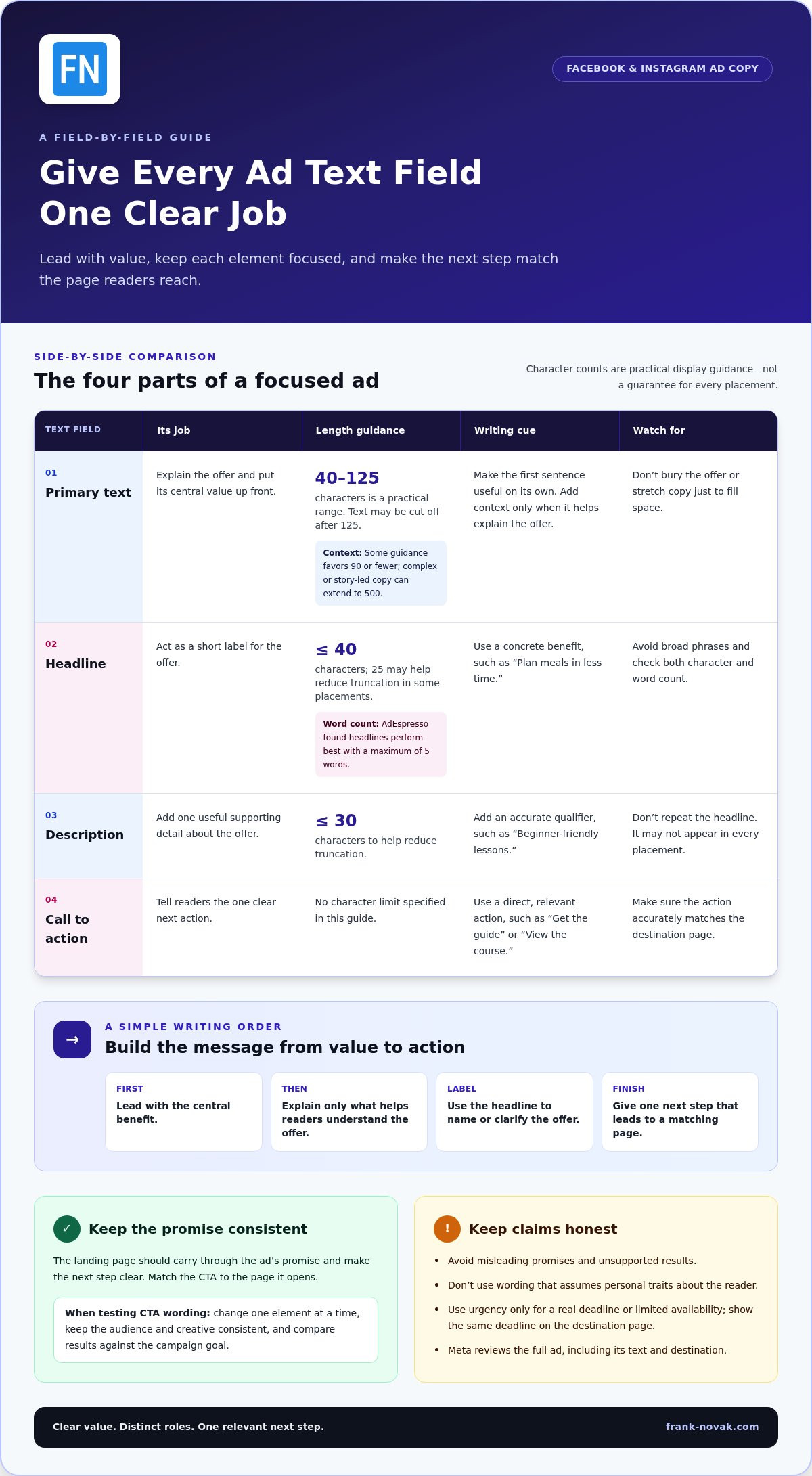 FN

FACEBOOK & INSTAGRAM AD COPY

A FIELD-BY-FIELD GUIDE

Give Every Ad Text Field One Clear Job

Lead with value, keep each element focused, and make the next step match the page readers reach.

SIDE-BY-SIDE COMPARISON

The four parts of a focused ad

Character counts are practical display guidance—not a guarantee for every placement.

| TEXT FIELD | Its job | Length guidance | Writing cue | Watch for |
|---|---|---|---|---|
| 01 Primary text | Explain the offer and put its central value up front. | 40–125 characters is a practical range. Text may be cut off after 125. Context: Some guidance favors 90 or fewer; complex or story-led copy can extend to 500. | Make the first sentence useful on its own. Add context only when it helps explain the offer. | Don't bury the offer or stretch copy just to fill space. |
| 02 Headline | Act as a short label for the offer. | ≤ 40 characters; 25 may help reduce truncation in some placements. Word count: AdEspresso found headlines perform best with a maximum of 5 words. | Use a concrete benefit, such as "Plan meals in less time." | Avoid broad phrases and check both character and word count. |
| 03 Description | Add one useful supporting detail about the offer. | ≤ 30 characters to help reduce truncation. | Add an accurate qualifier, such as "Beginner-friendly lessons." | Don't repeat the headline. It may not appear in every placement. |
| 04 Call to action | Tell readers the one clear next action. | No character limit specified in this guide. | Use a direct, relevant action, such as "Get the guide" or "View the course." | Make sure the action accurately matches the destination page. |

→

A SIMPLE WRITING ORDER

Build the message from value to action

FIRST
Lead with the central benefit.

THEN
Explain only what helps readers understand the offer.

LABEL
Use the headline to name or clarify the offer.

FINISH
Give one next step that leads to a matching page.

✓ Keep the promise consistent

The landing page should carry through the ad's promise and make the next step clear. Match the CTA to the page it opens.

When testing CTA wording: change one element at a time, keep the audience and creative consistent, and compare results against the campaign goal.

! Keep claims honest

• Avoid misleading promises and unsupported results.
• Don't use wording that assumes personal traits about the reader.
• Use urgency only for a real deadline or limited availability; show the same deadline on the destination page.
• Meta reviews the full ad, including its text and destination.

Clear value. Distinct roles. One relevant next step.

frank-novak.com